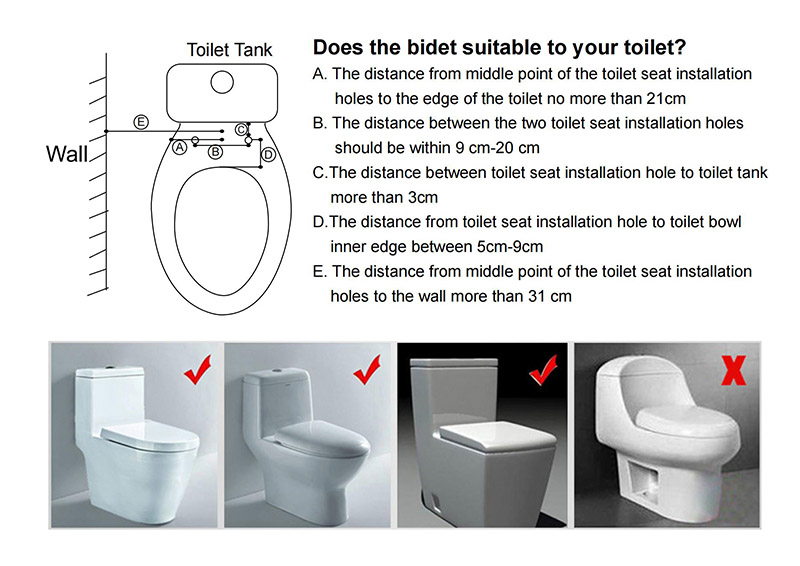 Toilet Tank

Wall

E

C

A

B

D

Does the bidet suitable to your toilet?

A. The distance from middle point of the toilet seat installation holes to the edge of the toilet no more than 21cm

B. The distance between the two toilet seat installation holes should be within 9 cm-20 cm

C.The distance between toilet seat installation hole to toilet tank more than 3cm

D.The distance from toilet seat installation hole to toilet bowl inner edge between 5cm-9cm

E. The distance from middle point of the toilet seat installation holes to the wall more than 31 cm

X