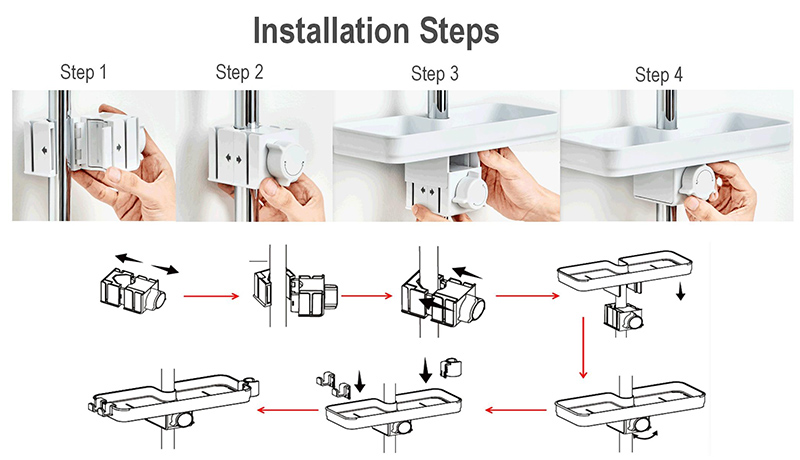 Installation Steps

Step 1

Step 2

Step 3

Step 4